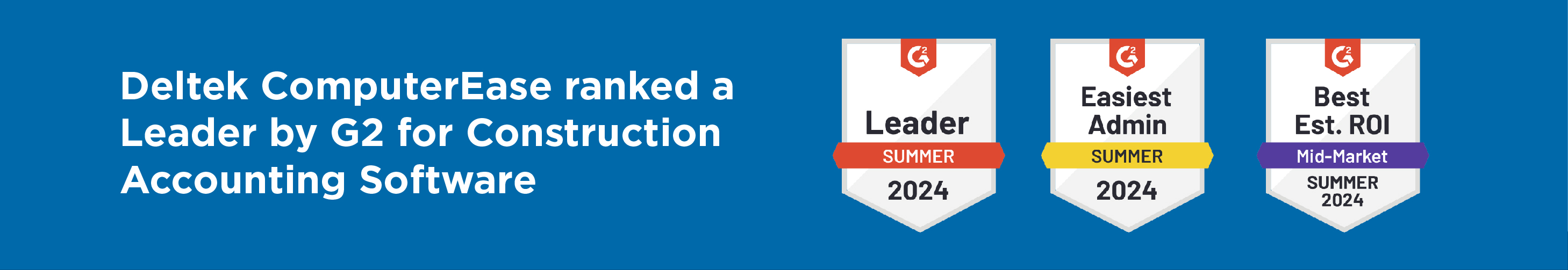 Deltek ComputerEase ranked a Leader by G2 for Construction Accounting Software

G2
Leader
SUMMER
2024

G2
Easiest Admin
SUMMER
2024

G2
Best Est. ROI
Mid-Market
SUMMER
2024